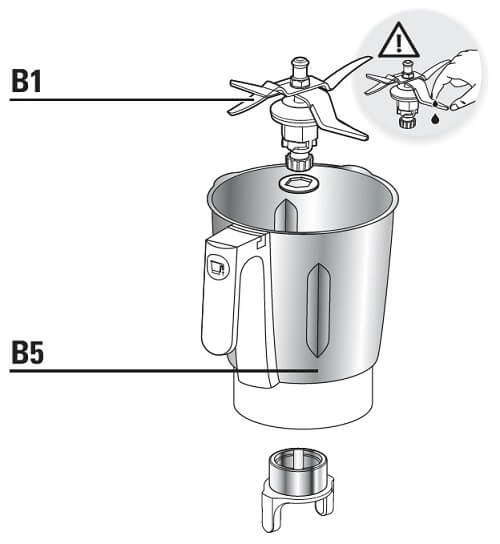 B1

B5